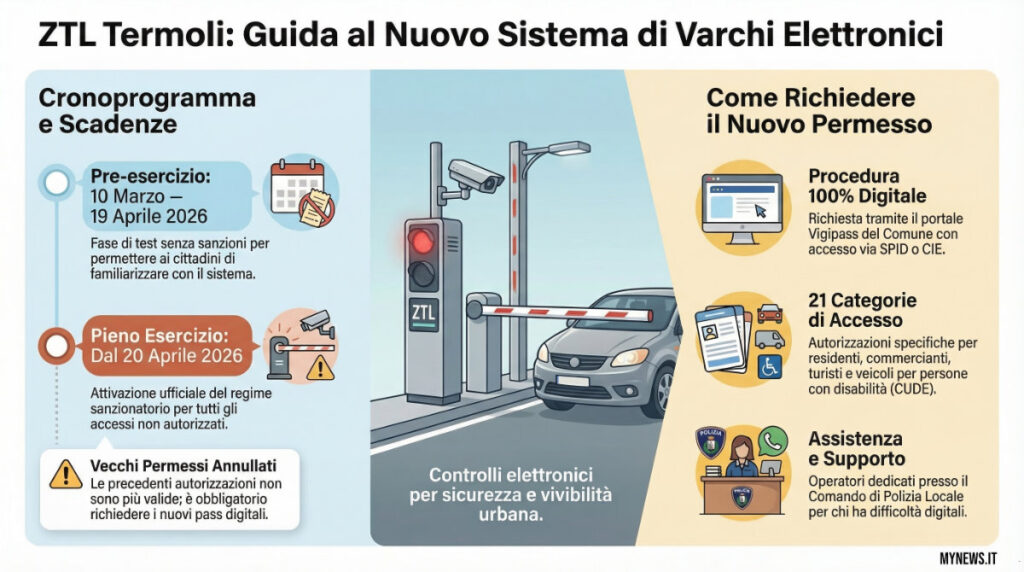 ZTL Termoli: Guida al Nuovo Sistema di Varchi Elettronici

Cronoprogramma e Scadenze

Pre-esercizio: 10 Marzo – 19 Aprile 2026

Fase di test senza sanzioni per permettere ai cittadini di familiarizzare con il sistema.

Pieno Esercizio: Dal 20 Aprile 2026

Attivazione ufficiale del regime sanzionatorio per tutti gli accessi non autorizzati.

Vecchi Permessi Annullati

Le precedenti autorizzazioni non sono più valide; è obbligatorio richiedere i nuovi pass digitali.

ZTL

Controlli elettronici per sicurezza e vivibilità urbana.

Come Richiedere il Nuovo Permesso

Procedura 100% Digitale

Richiesta tramite il portale Vigipass del Comune con accesso via SPID o CIE.

21 Categorie di Accesso

Autorizzazioni specifiche per residenti, commercianti, turisti e veicoli per persone con disabilità (CUDE).

POLIZIA

Assistenza e Supporto

Operatori dedicati presso il Comando di Polizia Locale per chi ha difficoltà digitali.

MYNEWS.IT